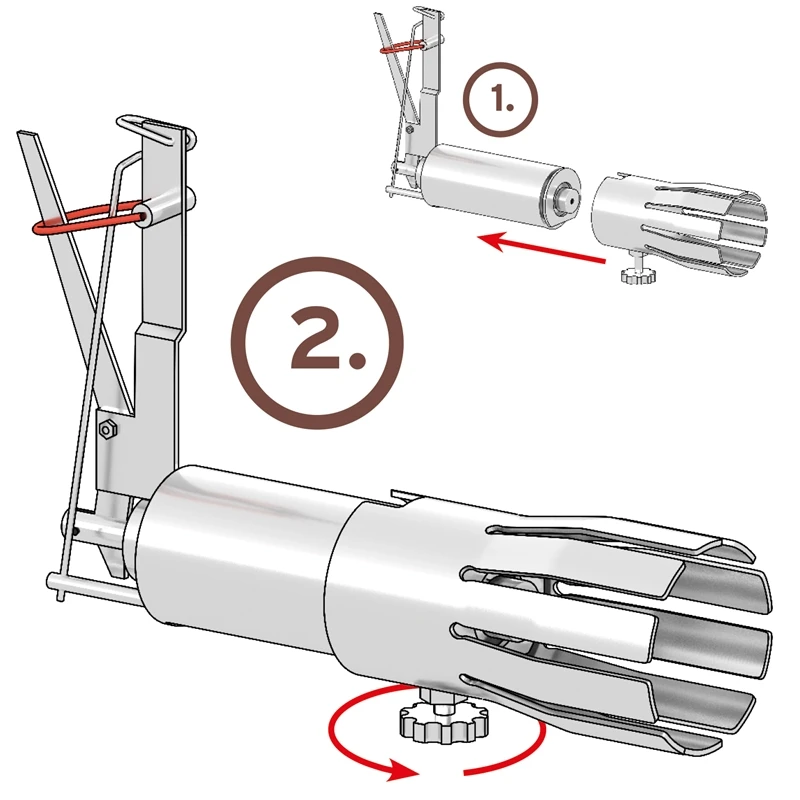 1.

2.