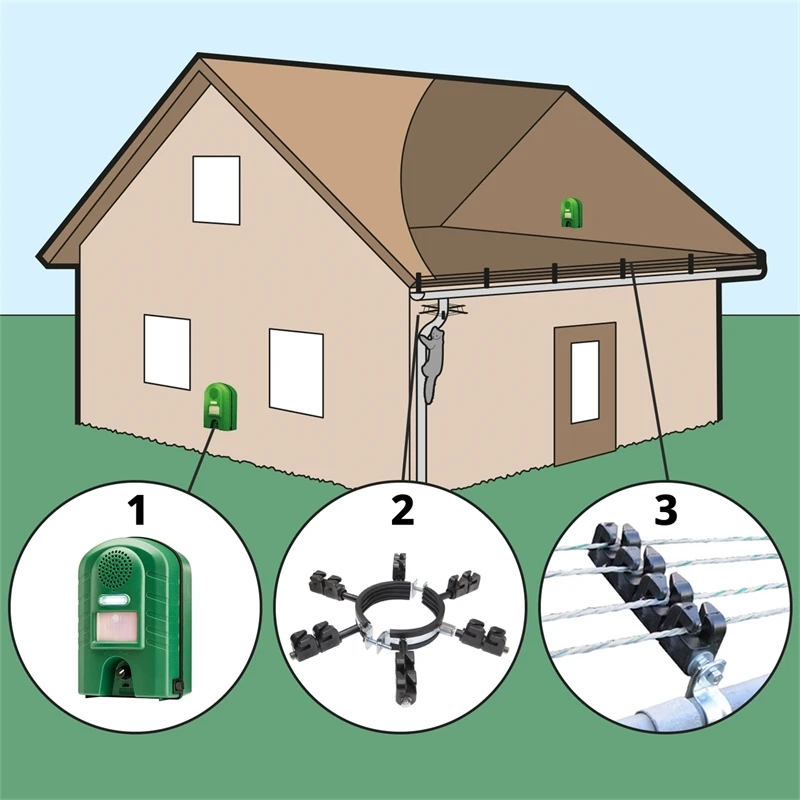 1

2

3