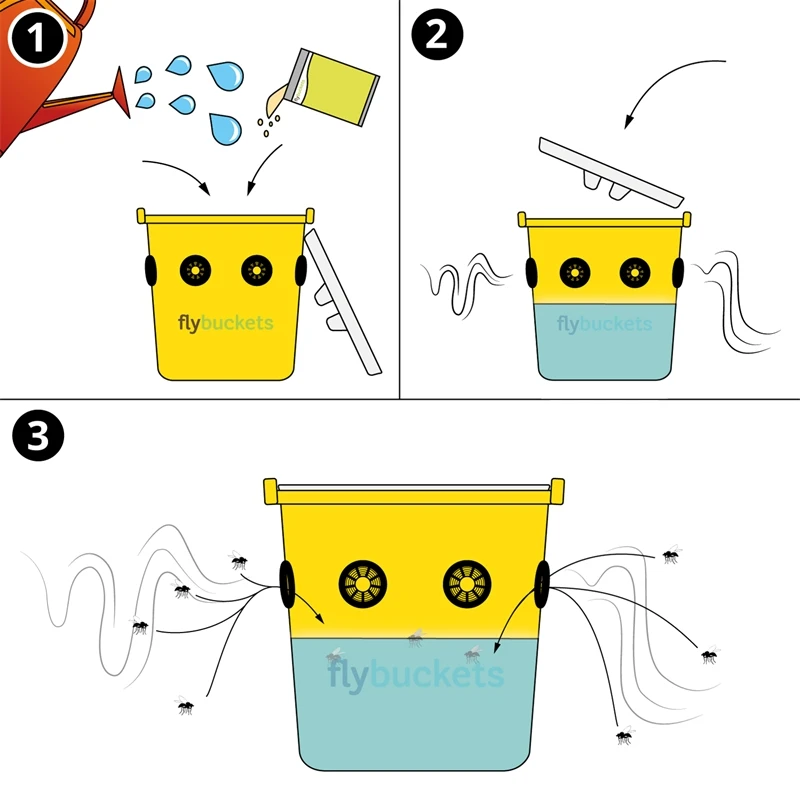 1

flybuckets

2

flybuckets

3

flybuckets