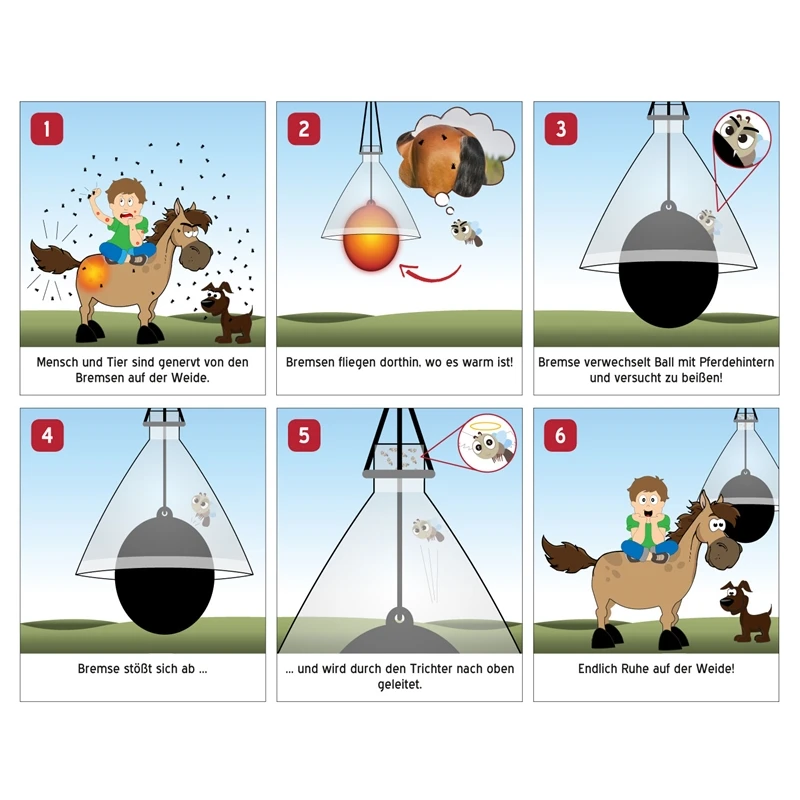 1

Mensch und Tier sind genervt von den Bremsen auf der Weide.

2

Bremsen fliegen dorthin, wo es warm ist!

3

Bremse verwechselt Ball mit Pferdehintern und versucht zu beißen!

4

Bremse stößt sich ab ...

5

... und wird durch den Trichter nach oben geleitet.

6

Endlich Ruhe auf der Weide!