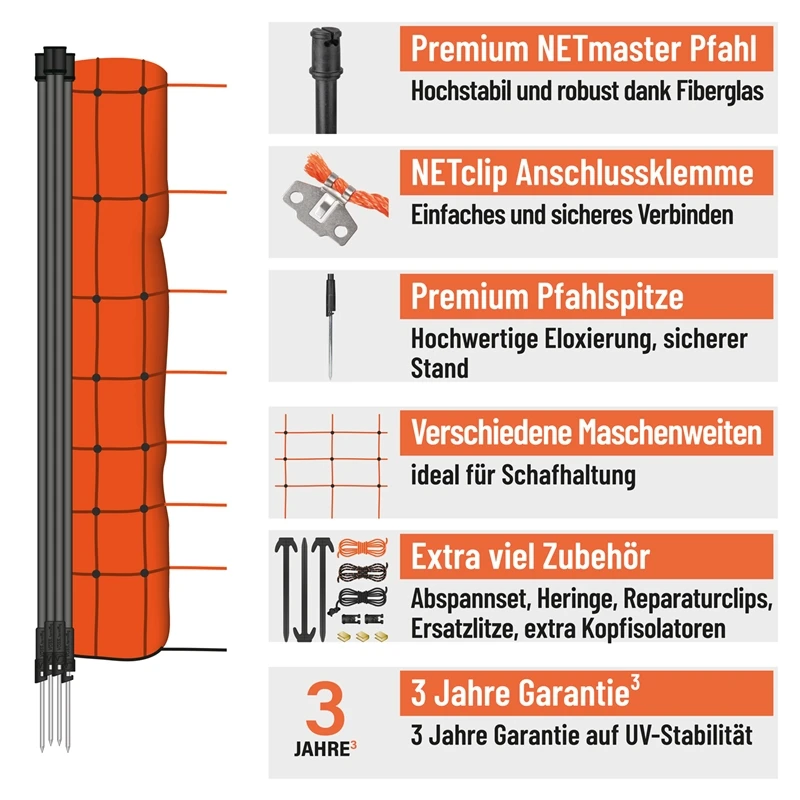 Premium NETmaster Pfahl
Hochstabil und robust dank Fiberglas

NETclip Anschlussklemme
Einfaches und sicheres Verbinden

Premium Pfahlspitze
Hochwertige Eloxierung, sicherer Stand

Verschiedene Maschenweiten
ideal für Schafhaltung

Extra viel Zubehör
Abspannset, Heringe, Reparaturclips, Ersatzlitze, extra Kopfisolatoren

3
JAHRE$^3$

3 Jahre Garantie$^3$
3 Jahre Garantie auf UV-Stabilität