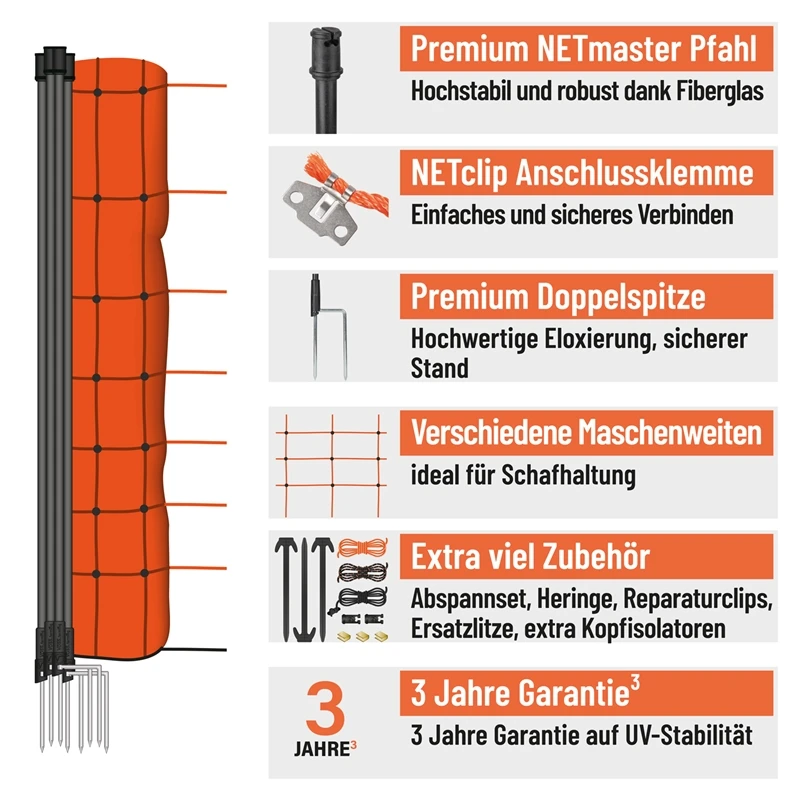 Premium NETmaster Pfahl
Hochstabil und robust dank Fiberglas

NETclip Anschlussklemme
Einfaches und sicheres Verbinden

Premium Doppelspitze
Hochwertige Eloxierung, sicherer Stand

Verschiedene Maschenweiten
ideal für Schafhaltung

Extra viel Zubehör
Abspannset, Heringe, Reparaturclips, Ersatzlitze, extra Kopfisolatoren

3
JAHRE$^3$

3 Jahre Garantie$^3$
3 Jahre Garantie auf UV-Stabilität