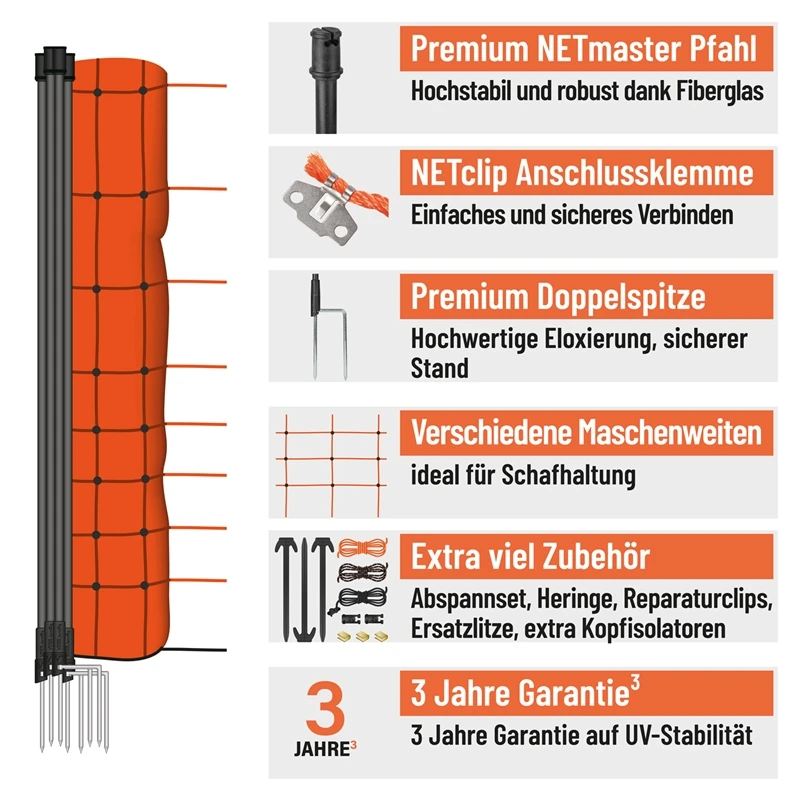 Premium NETmaster Pfahl

Hochstabil und robust dank Fiberglas

NETclip Anschlussklemme

Einfaches und sicheres Verbinden

Premium Doppelspitze

Hochwertige Eloxierung, sicherer Stand

Verschiedene Maschenweiten

ideal für Schafhaltung

Extra viel Zubehör

Abspannset, Heringe, Reparaturclips, Ersatzlitze, extra Kopfisolatoren

3 JAHRE$^3$

3 Jahre Garantie$^3$

3 Jahre Garantie auf UV-Stabilität